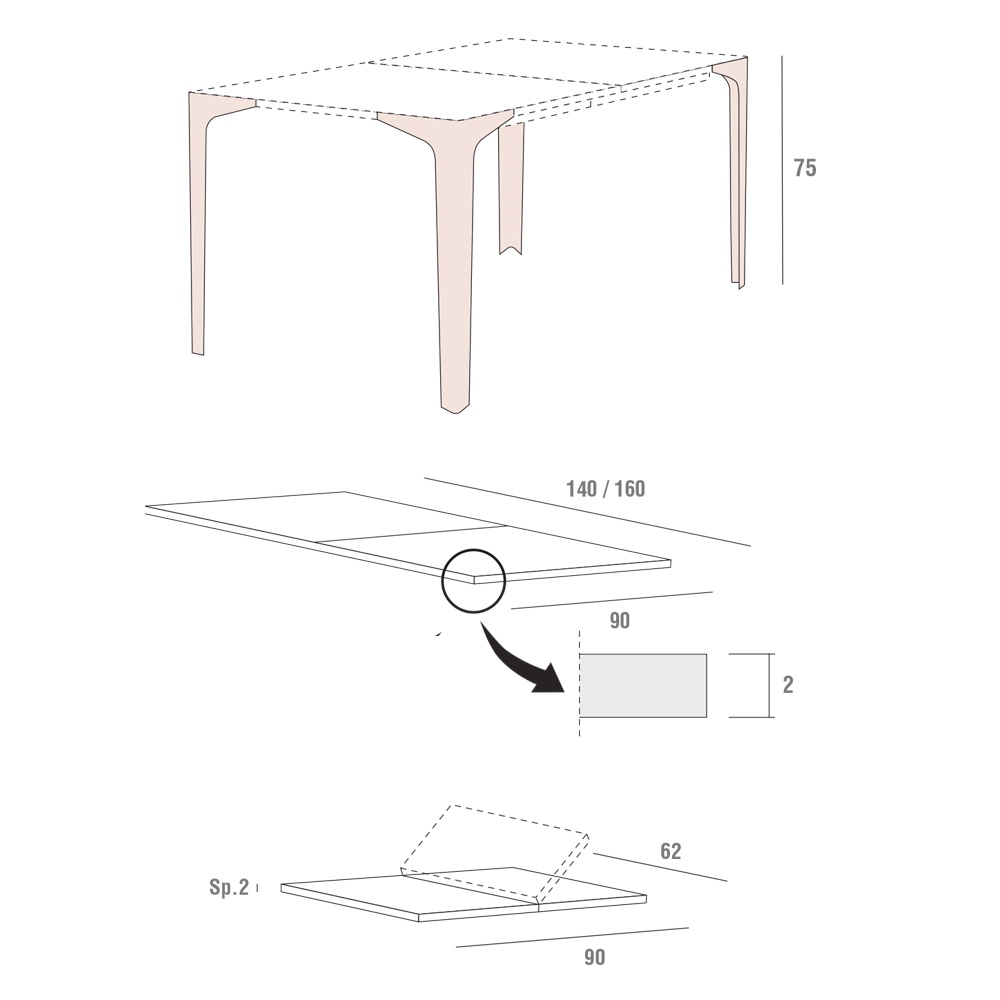 75

140 / 160

90

2

62

Sp.2

90